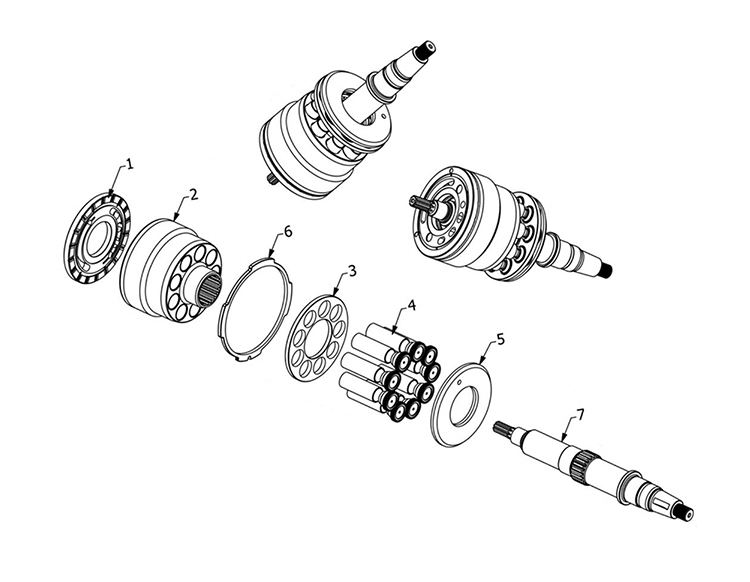 1
2
6
3
4
5
7