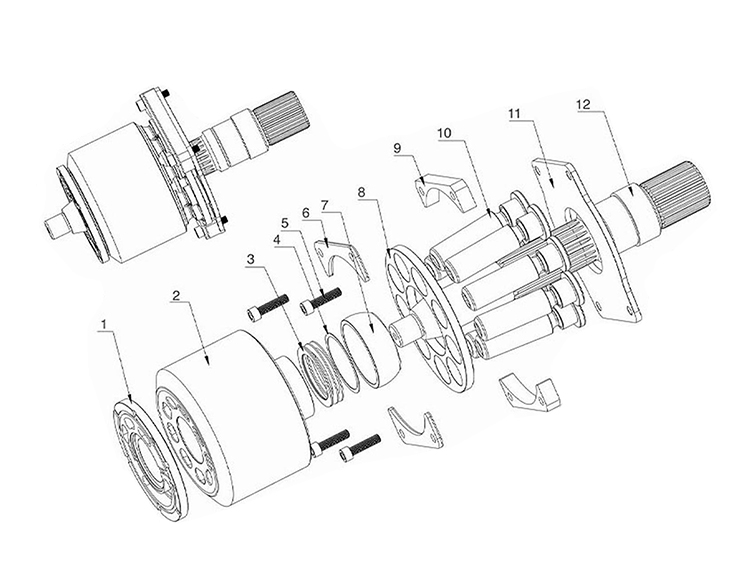 1
2
3
4
5
6
7
8
9
10
11
12