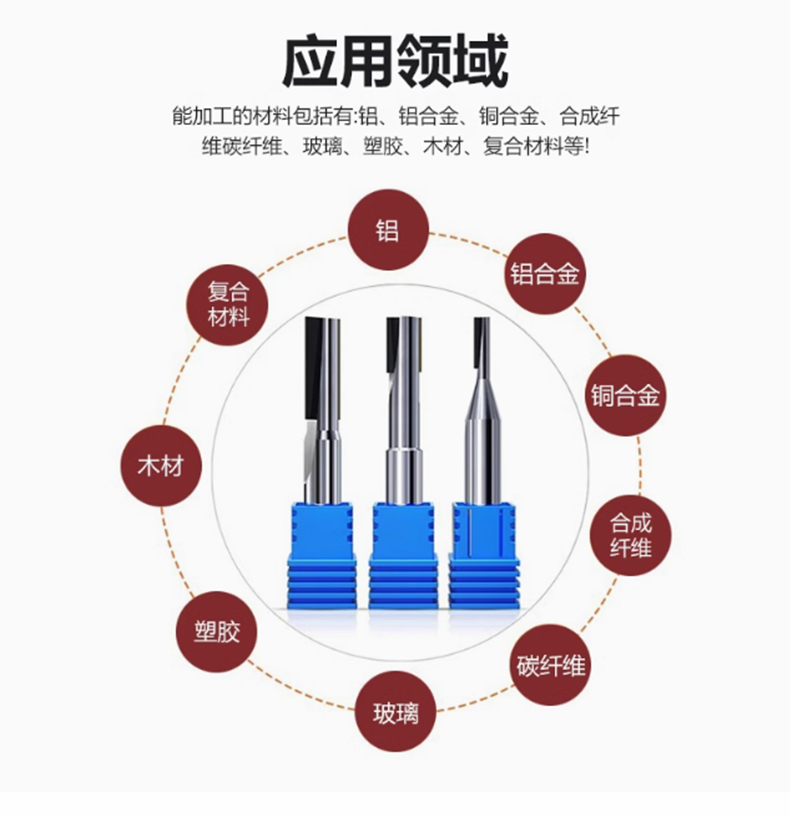 应用领域

能加工的材料包括有:铝、铝合金、铜合金、合成纤维碳纤维、玻璃、塑胶、木材、复合材料等!

铝

铝合金

铜合金

合成纤维

碳纤维

玻璃

塑胶

木材

复合材料