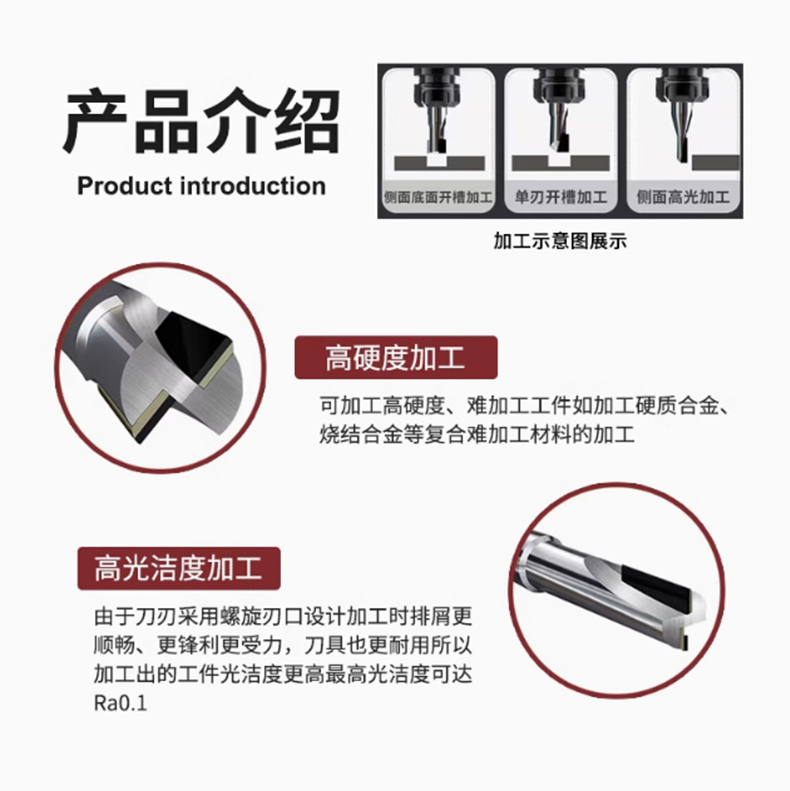 产品介绍
Product introduction

侧面底面开槽加工
单刃开槽加工
侧面高光加工
加工示意图展示

高硬度加工
可加工高硬度、难加工工件如加工硬质合金、烧结合金等复合难加工材料的加工

高光洁度加工
由于刀刃采用螺旋刃口设计加工时排屑更顺畅、更锋利更受力，刀具也更耐用所以加工出的工件光洁度更高最高光洁度可达Ra0.1