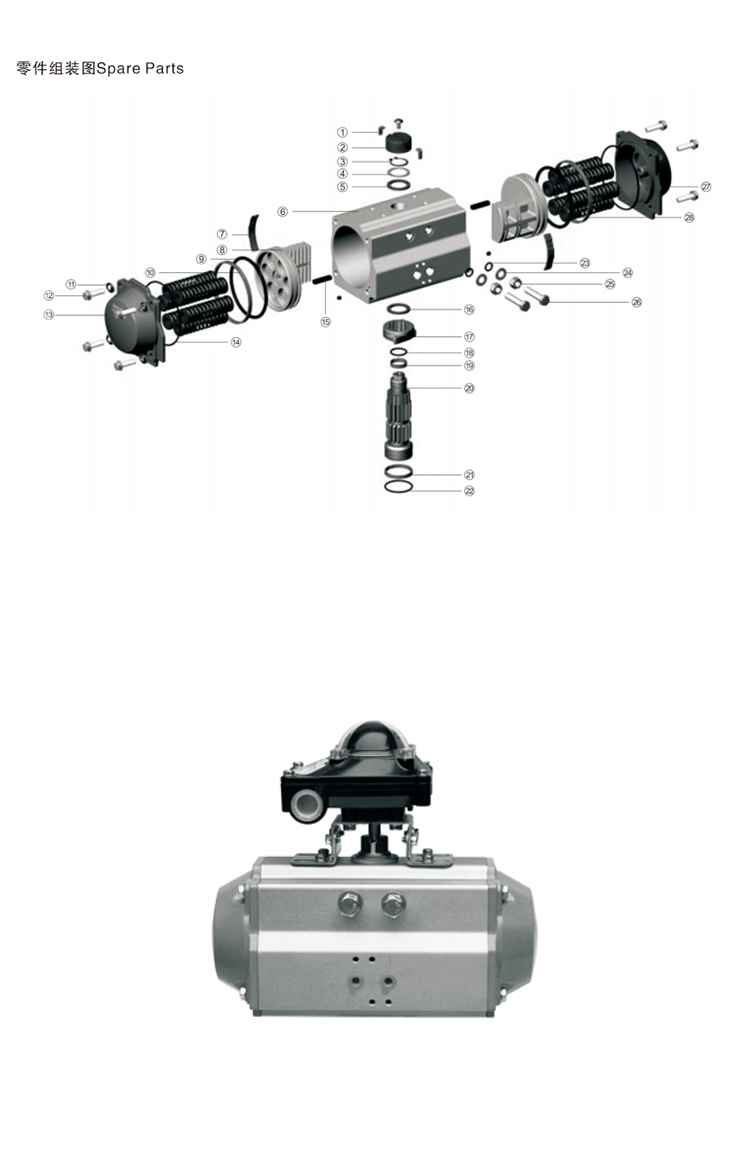 零件组装图Spare Parts

①
②
③
④
⑤
⑥
⑦
⑧
⑨
⑩
⑪
⑫
⑬
⑭
⑮
⑯
⑰
⑱
⑲
⑳
㉑
㉒
㉓
㉔
㉕
㉖
㉗
㉘