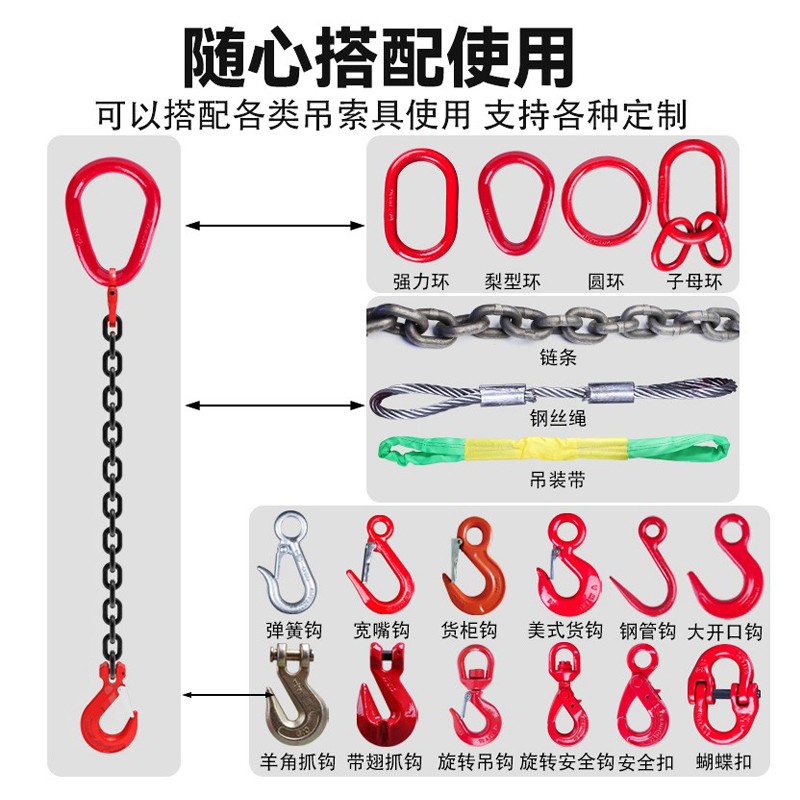 随心搭配使用
可以搭配各类吊索具使用 支持各种定制

强力环 梨型环 圆环 子母环

链条

钢丝绳

吊装带

弹簧钩 宽嘴钩 货柜钩 美式货钩 钢管钩 大开口钩

羊角抓钩 带翅抓钩 旋转吊钩 旋转安全钩 安全扣 蝴蝶扣