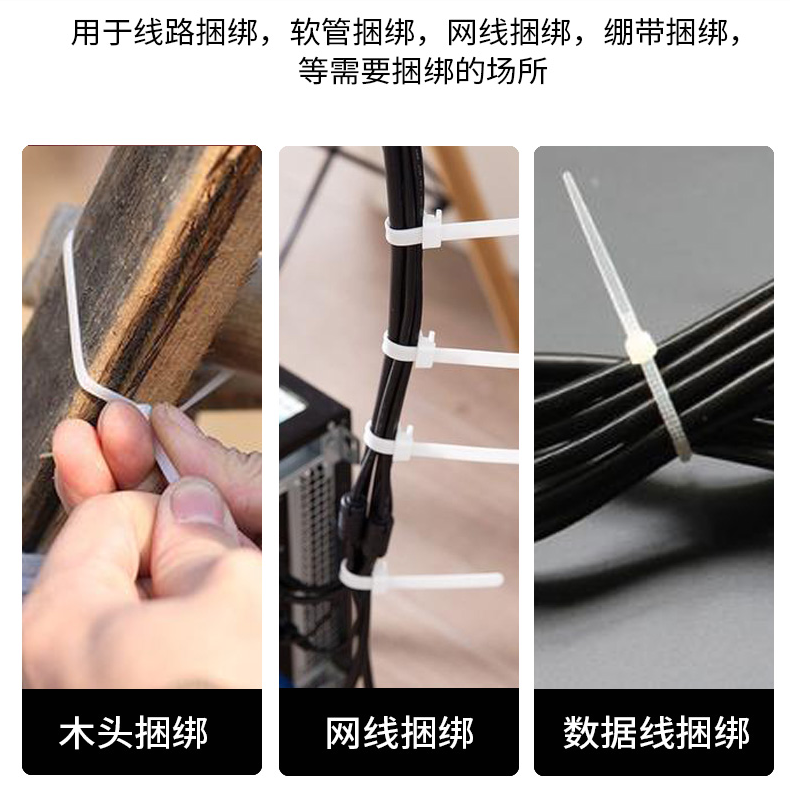 用于线路捆绑，软管捆绑，网线捆绑，绷带捆绑，等需要捆绑的场所

木头捆绑

网线捆绑

数据线捆绑